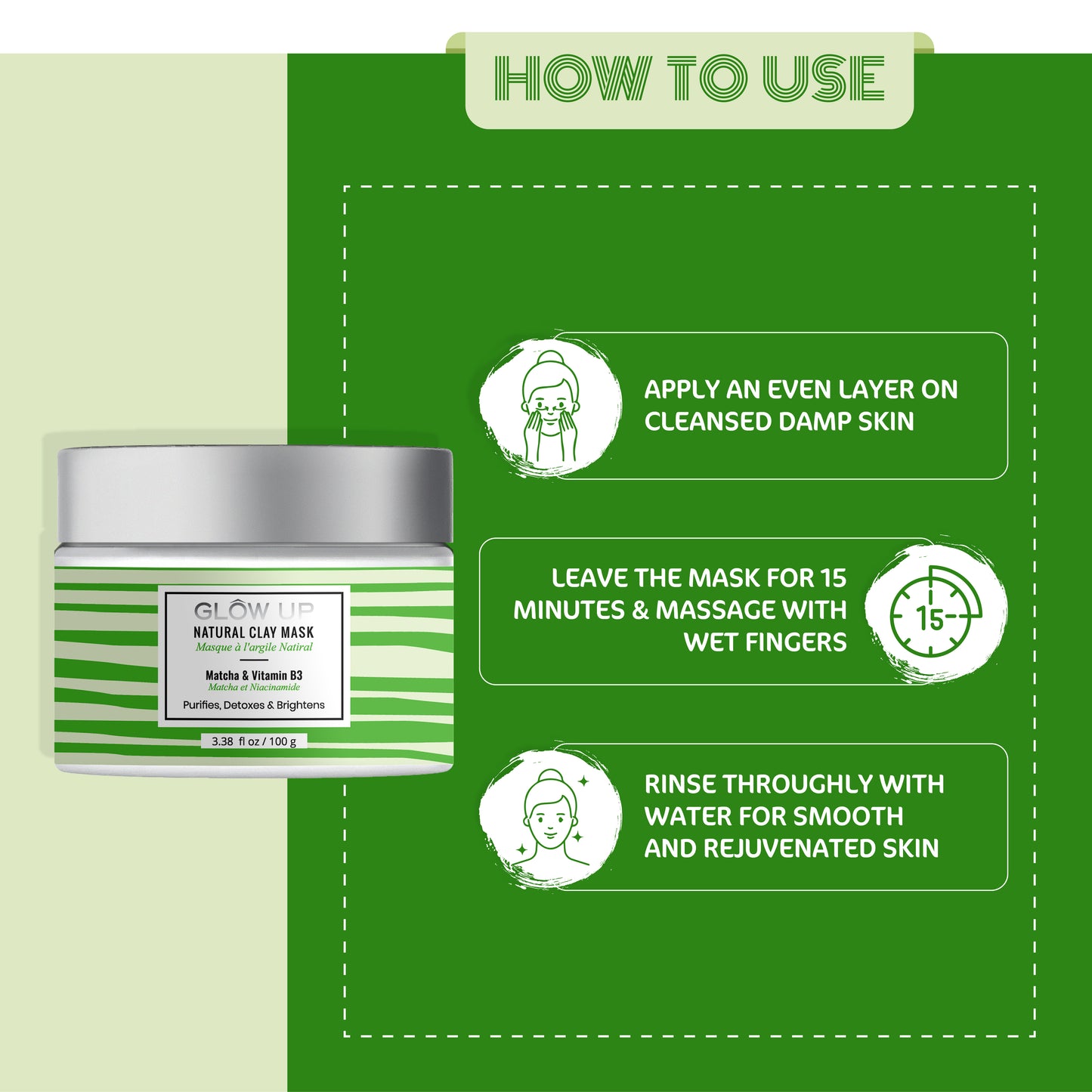 HOW TO USE

GLÔW UP
NATURAL CLAY MASK
Masque à l'argile Natiral
Matcha & Vitamin B3
Matcha et Niacinamide
Purifies, Detoxes & Brightens
3.38 fl oz / 100 g

APPLY AN EVEN LAYER ON CLEANSED DAMP SKIN

LEAVE THE MASK FOR 15 MINUTES & MASSAGE WITH WET FINGERS

15

RINSE THROUGHLY WITH WATER FOR SMOOTH AND REJUVENATED SKIN