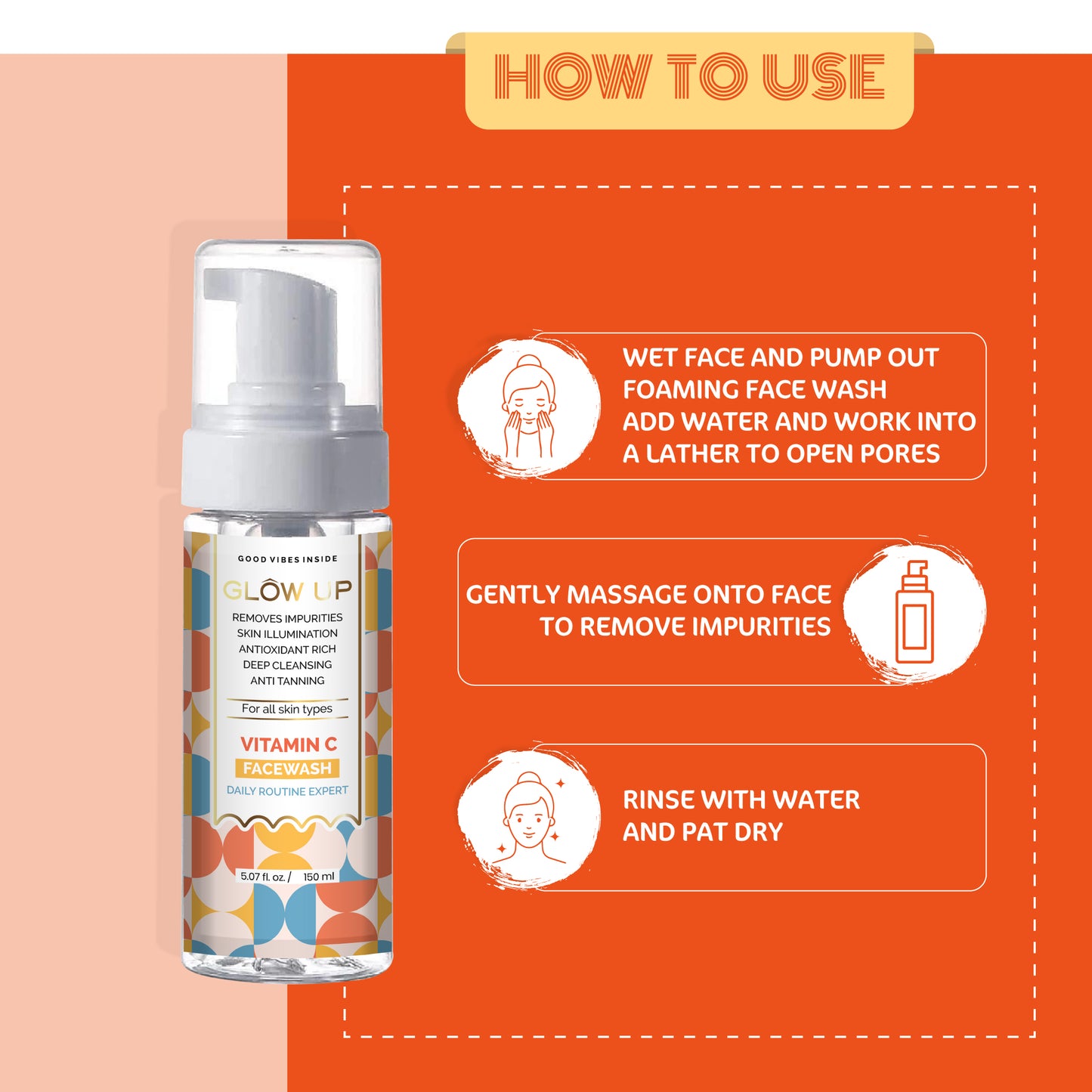 HOW TO USE

GOOD VIBES INSIDE

GLÔW UP

REMOVES IMPURITIES
SKIN ILLUMINATION
ANTIOXIDANT RICH
DEEP CLEANSING
ANTI TANNING

For all skin types

VITAMIN C
FACEWASH
DAILY ROUTINE EXPERT

5.07 fl. oz. / 150 ml

WET FACE AND PUMP OUT FOAMING FACE WASH ADD WATER AND WORK INTO A LATHER TO OPEN PORES

GENTLY MASSAGE ONTO FACE TO REMOVE IMPURITIES

RINSE WITH WATER AND PAT DRY