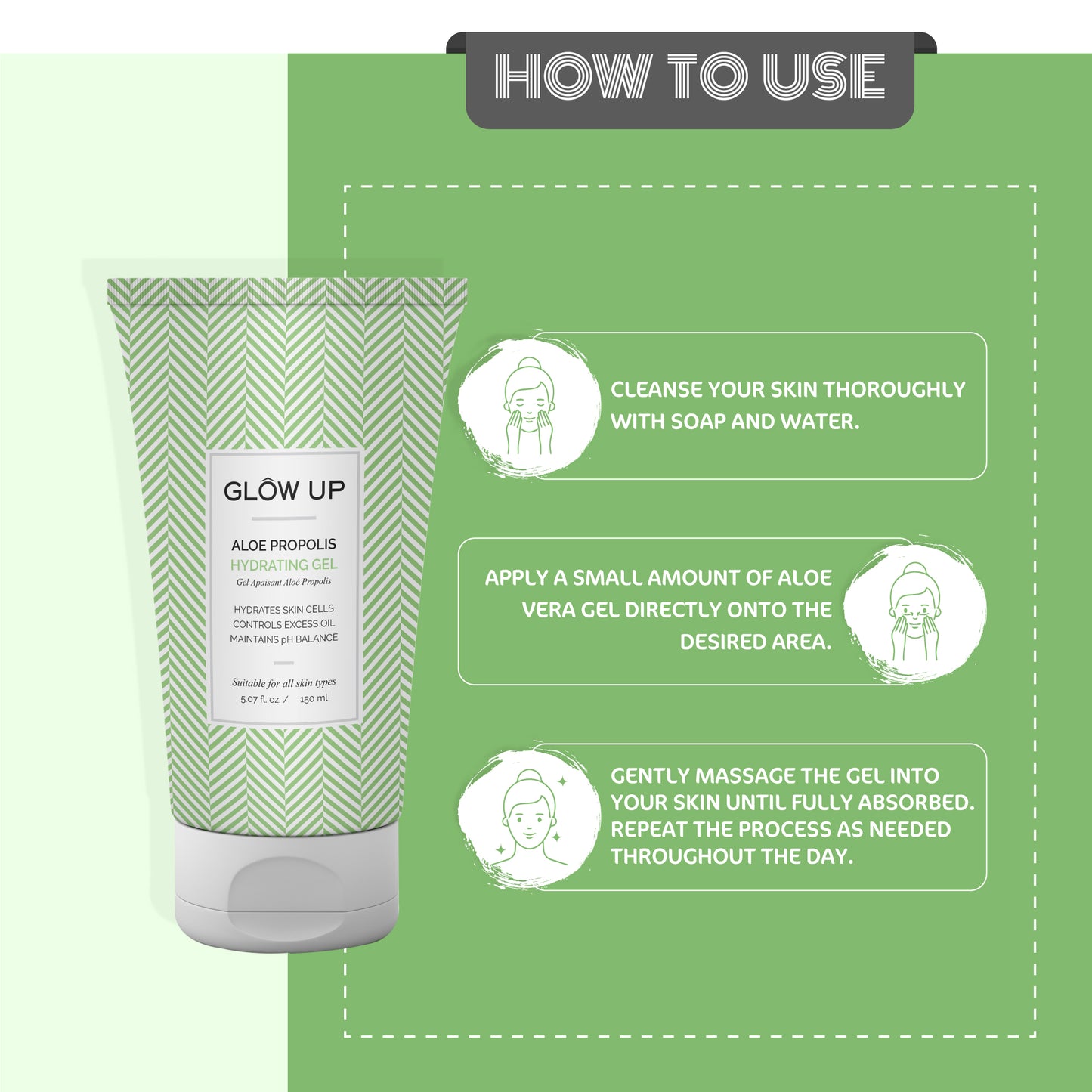 HOW TO USE

GLÔW UP

ALOE PROPOLIS
HYDRATING GEL
Gel Apaisant Aloé Propolis

HYDRATES SKIN CELLS
CONTROLS EXCESS OIL
MAINTAINS pH BALANCE

Suitable for all skin types
5.07 fl. oz. / 150 ml

CLEANSE YOUR SKIN THOROUGHLY WITH SOAP AND WATER.

APPLY A SMALL AMOUNT OF ALOE VERA GEL DIRECTLY ONTO THE DESIRED AREA.

GENTLY MASSAGE THE GEL INTO YOUR SKIN UNTIL FULLY ABSORBED. REPEAT THE PROCESS AS NEEDED THROUGHOUT THE DAY.